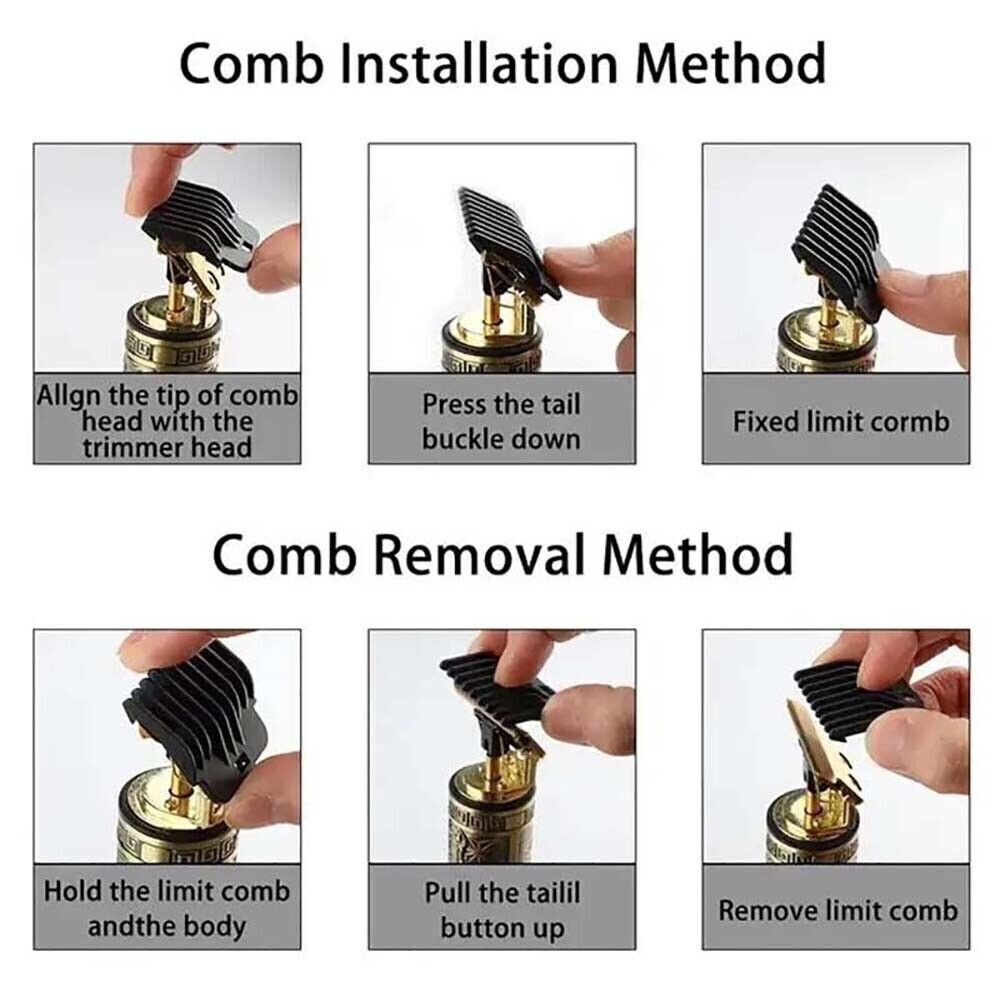 Comb Installation Method

Allgn the tip of comb head with the trimmer head

Press the tail buckle down

Fixed limit cormb

Comb Removal Method

Hold the limit comb andthe body

Pull the tailil button up

Remove limit comb